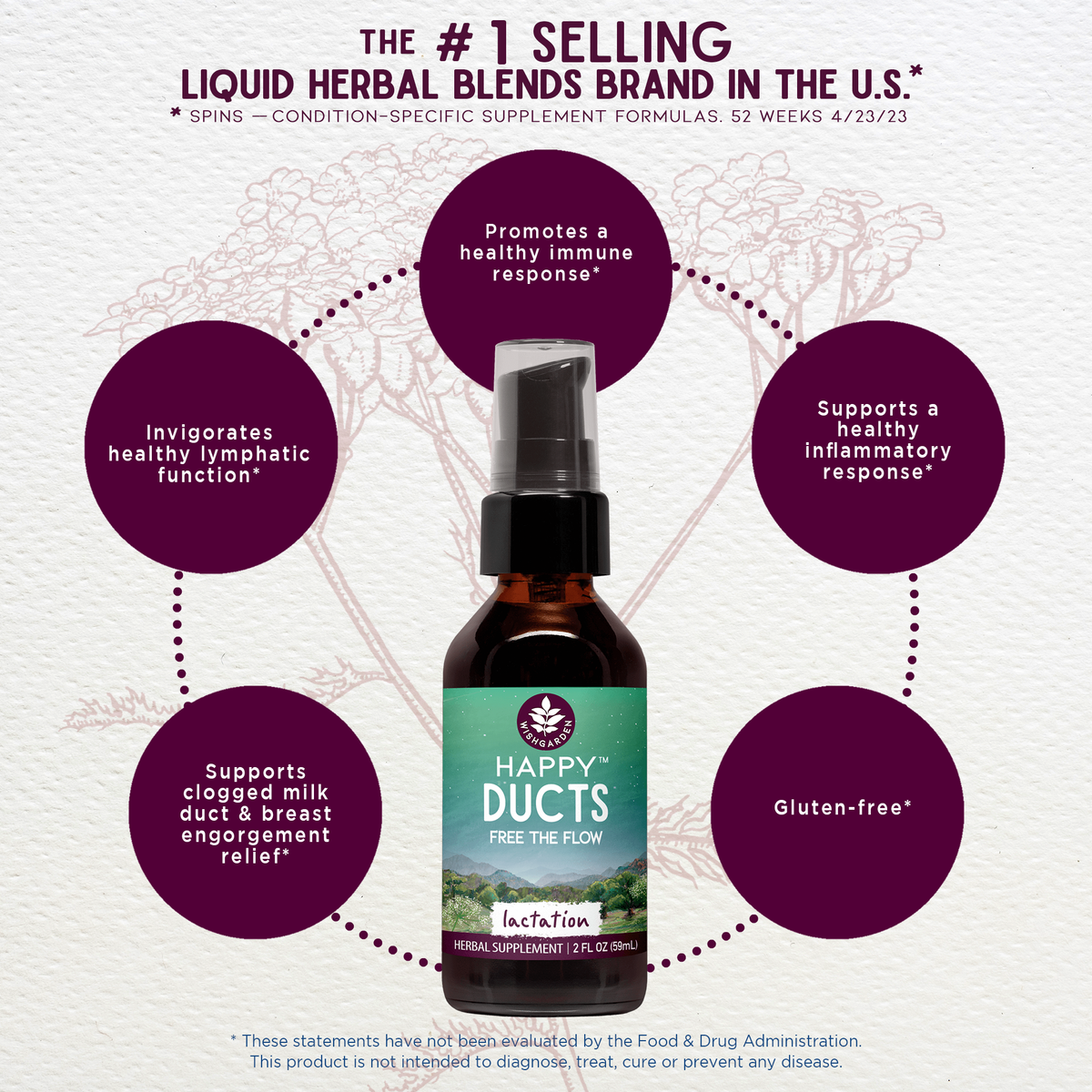 THE # 1 SELLING
LIQUID HERBAL BLENDS BRAND IN THE U.S.*
* SPINS — CONDITION-SPECIFIC SUPPLEMENT FORMULAS. 52 WEEKS 4/23/23

Promotes a healthy immune response*

Invigorates healthy lymphatic function*

Supports a healthy inflammatory response*

Supports clogged milk duct & breast engorgement relief*

Gluten-free*

WISHGARDEN

HAPPY™
DUCTS
FREE THE FLOW

lactation

HERBAL SUPPLEMENT | 2 FL OZ (59mL)

* These statements have not been evaluated by the Food & Drug Administration. This product is not intended to diagnose, treat, cure or prevent any disease.